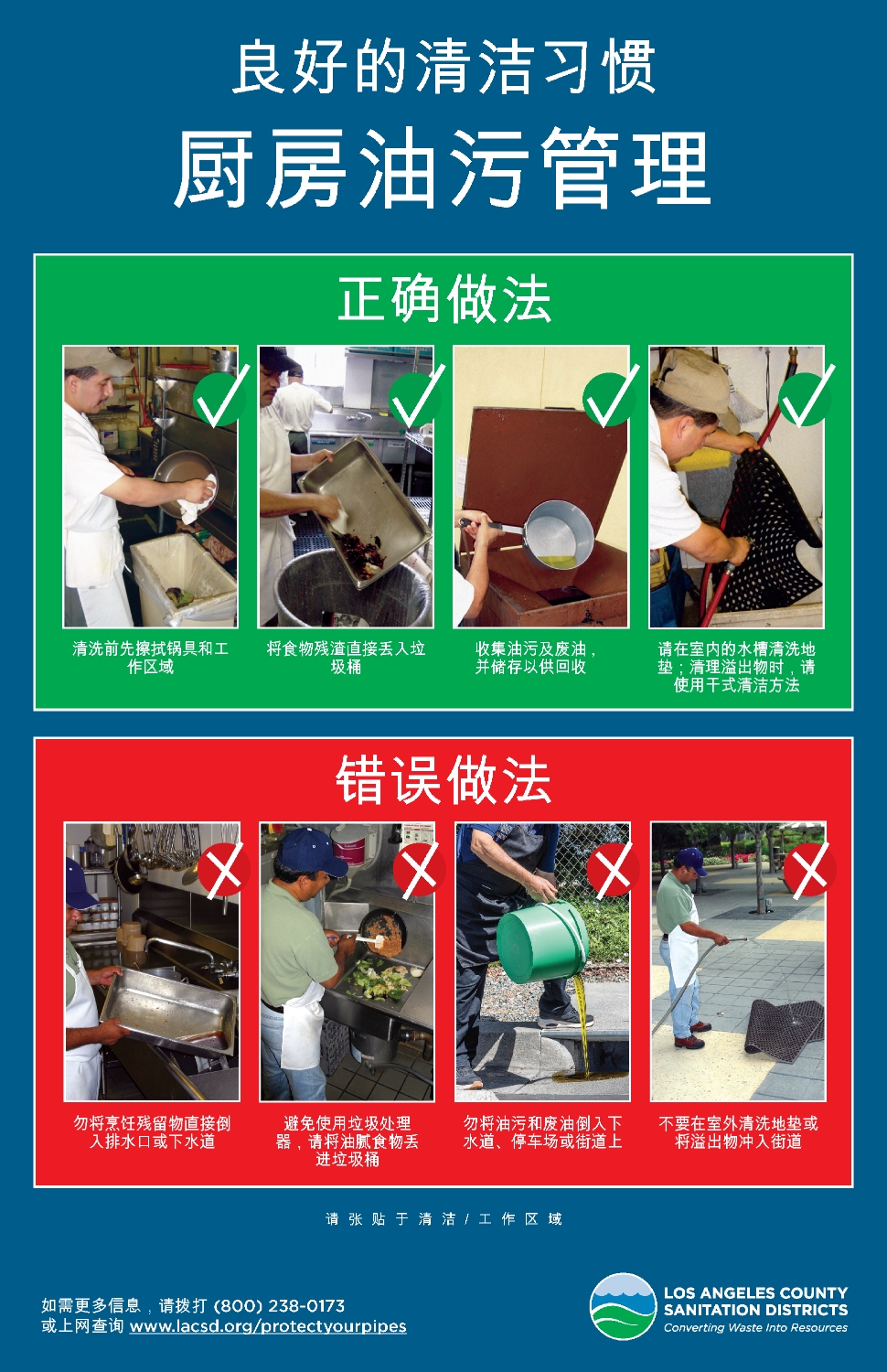 良好的清洁习惯

厨房油污管理

正确做法

清洗前先擦拭锅具和工作区域

将食物残渣直接丢入垃圾桶

收集油污及废油，并储存以供回收

请在室内的水槽清洗地垫；清理溢出物时，请使用干式清洁方法

错误做法

勿将烹饪残留物直接倒入排水口或下水道

避免使用垃圾处理器，请将油腻食物丢进垃圾桶

勿将油污和废油倒入下水道、停车场或街道上

不要在室外清洗地垫或将溢出物冲入街道

请张贴于清洁/工作区域

如需更多信息，请拨打 (800) 238-0173
或上网查询 www.lacsd.org/protectyourpipes

LOS ANGELES COUNTY
SANITATION DISTRICTS
Converting Waste Into Resources